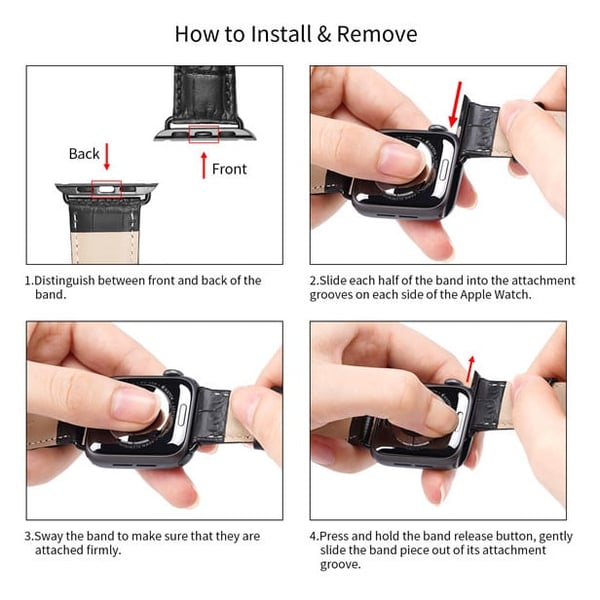 How to Install & Remove

Back

Front

1.Distinguish between front and back of the band.

2.Slide each half of the band into the attachment grooves on each side of the Apple Watch.

3.Sway the band to make sure that they are attached firmly.

4.Press and hold the band release button, gently slide the band piece out of its attachment groove.