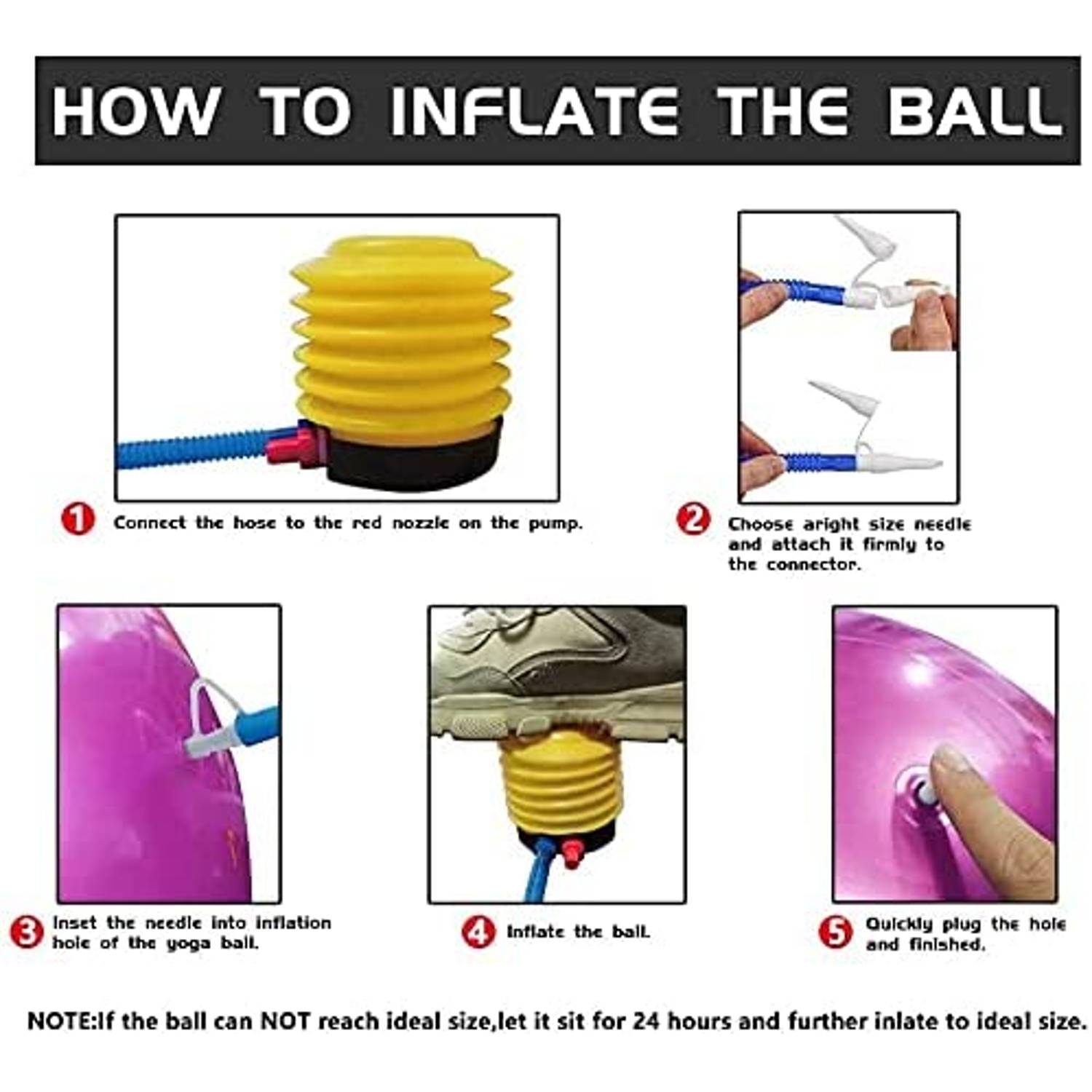 HOW TO INFLATE THE BALL

1 Connect the hose to the red nozzle on the pump.

2 Choose aright size needle and attach it firmly to the connector.

3 Inset the needle into inflation hole of the yoga ball.

4 Inflate the ball.

5 Quickly plug the hole and finished.

NOTE:If the ball can NOT reach ideal size,let it sit for 24 hours and further inlate to ideal size.