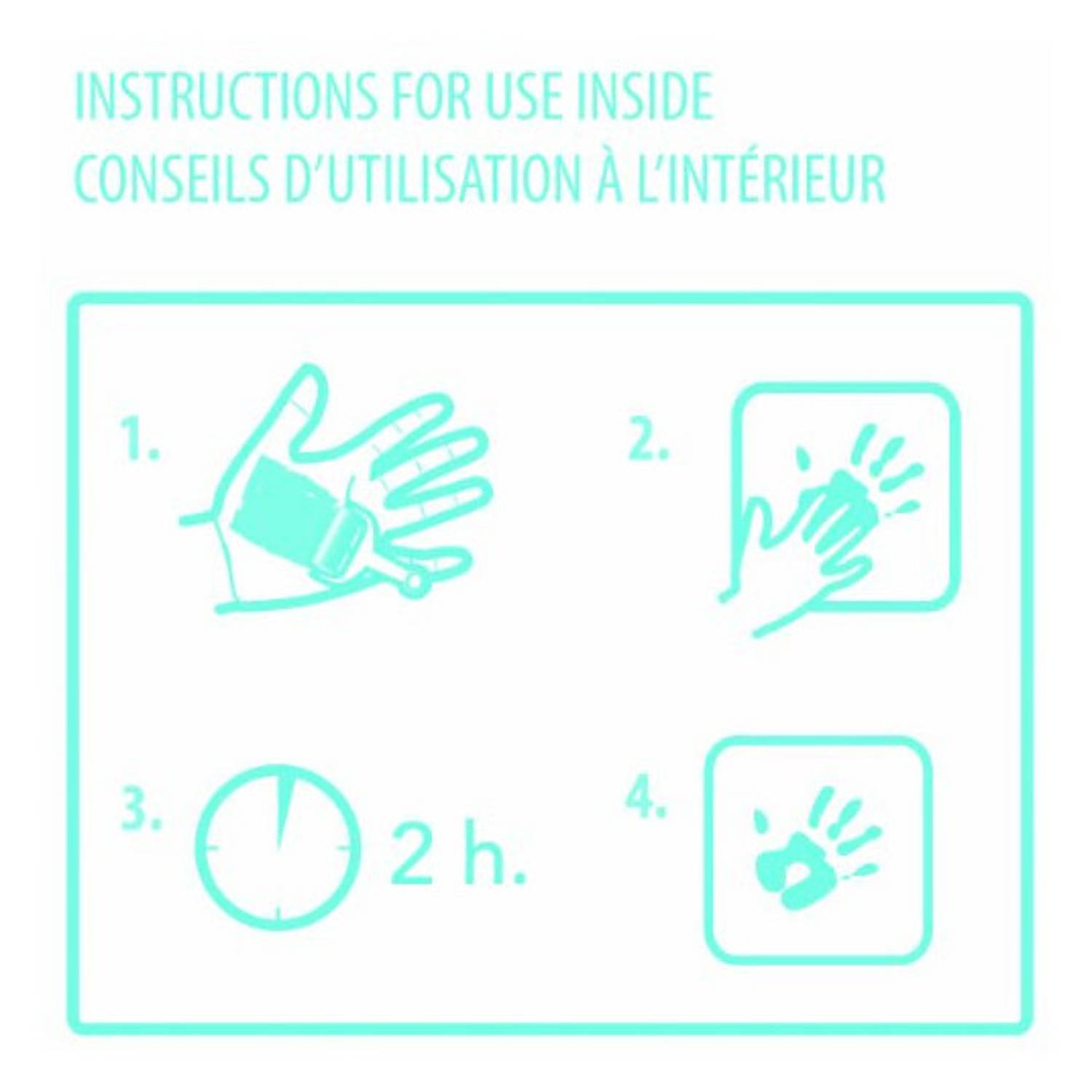 INSTRUCTIONS FOR USE INSIDE
CONSEILS D'UTILISATION À L'INTÉRIEUR

1.

2.

3.

2 h.

4.