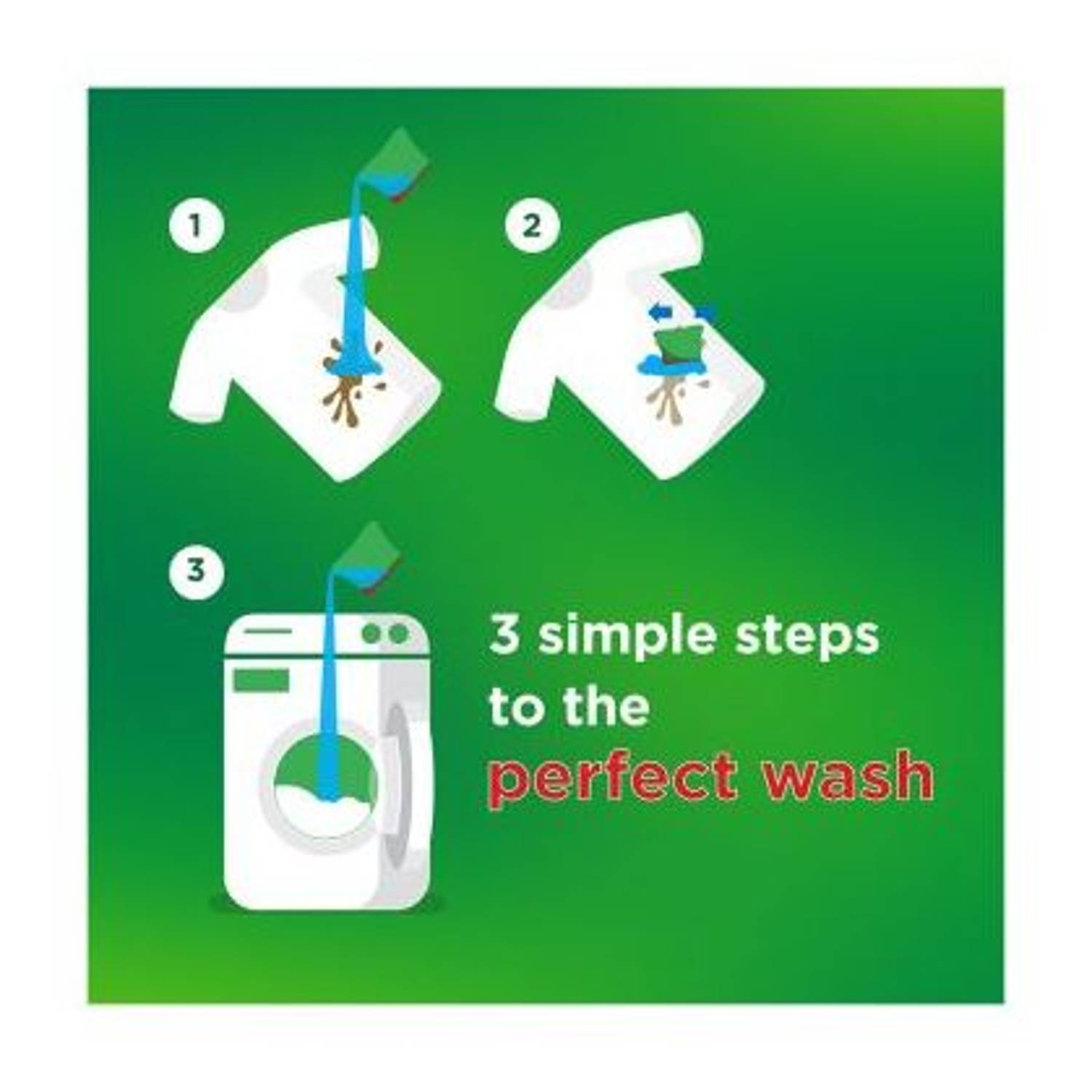 1

2

3

3 simple steps to the perfect wash