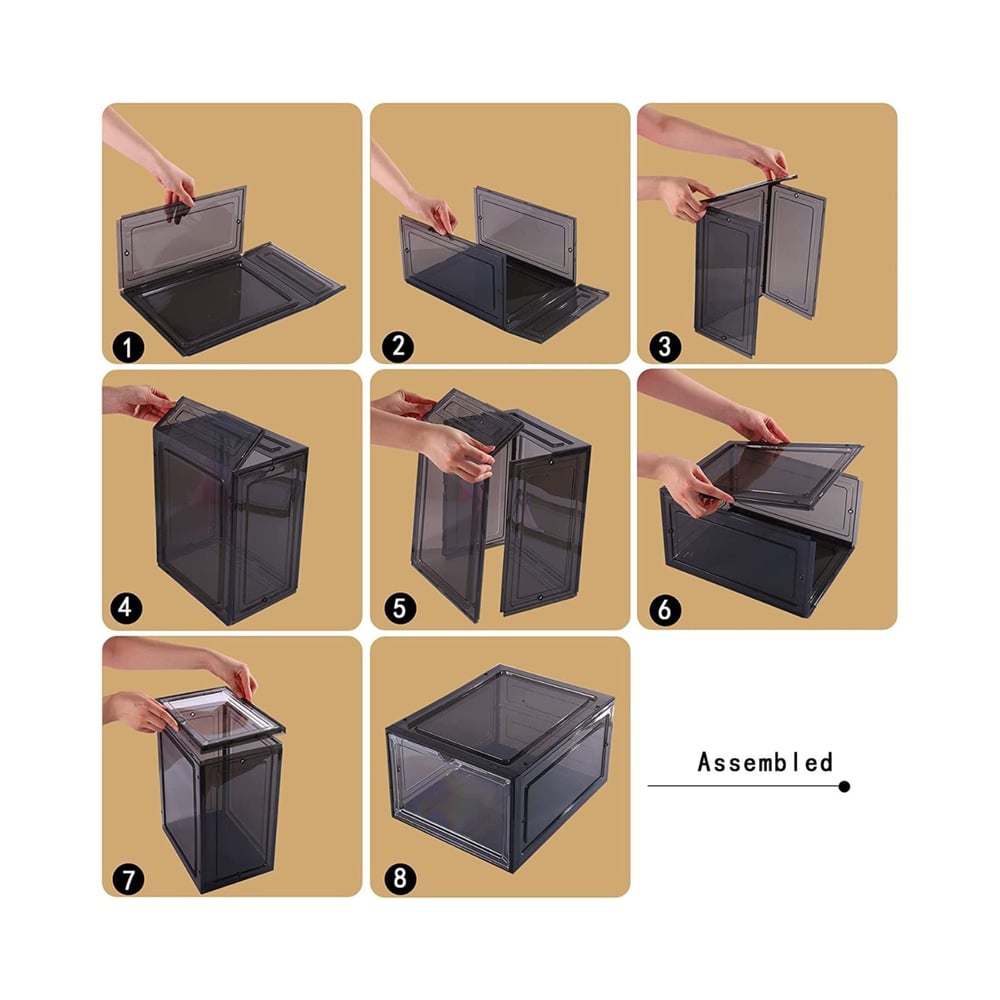 1
2
3
4
5
6
7
8
Assembled